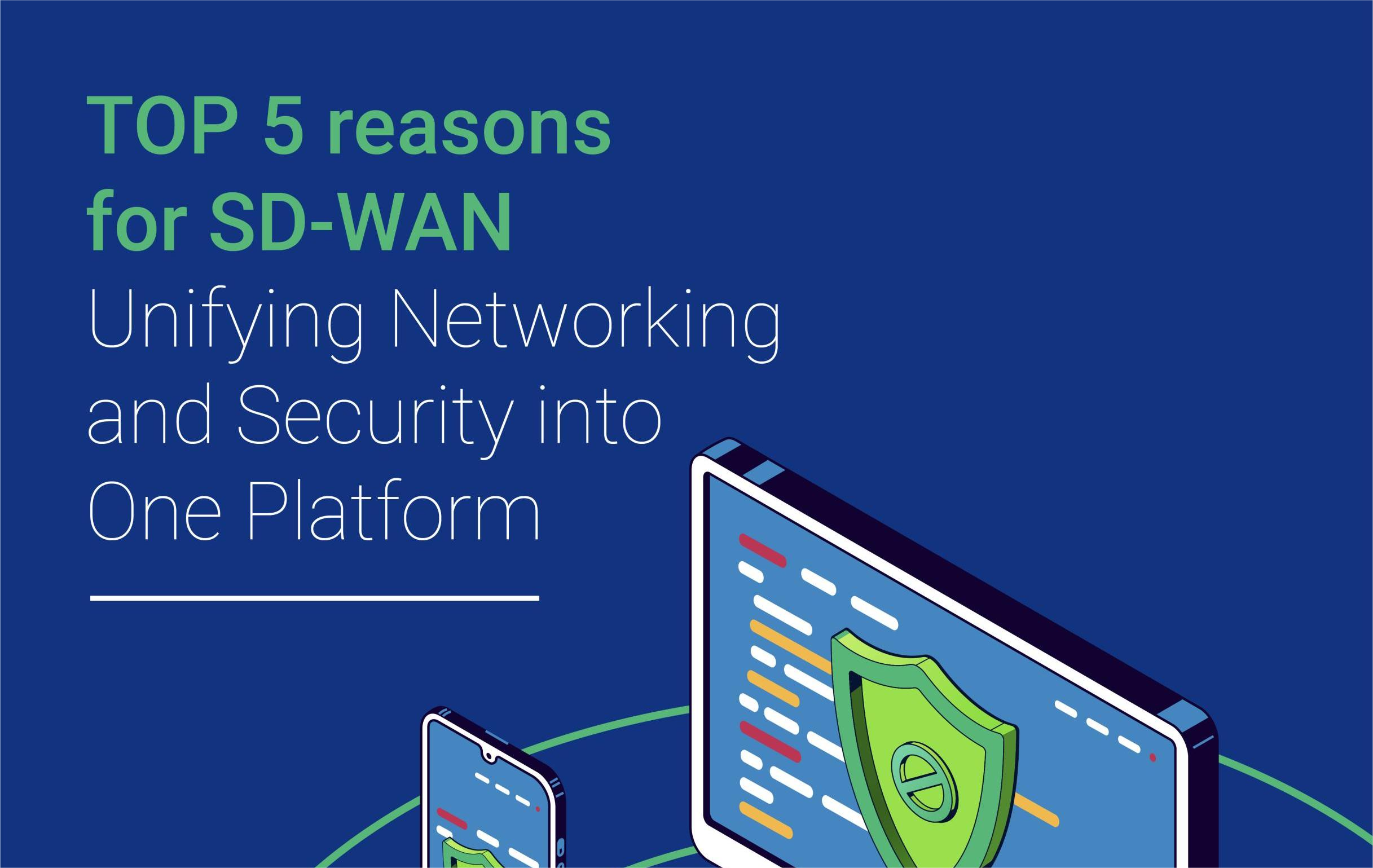 TOP 5 reasons for SD-WAN

Unifying Networking and Security into One Platform